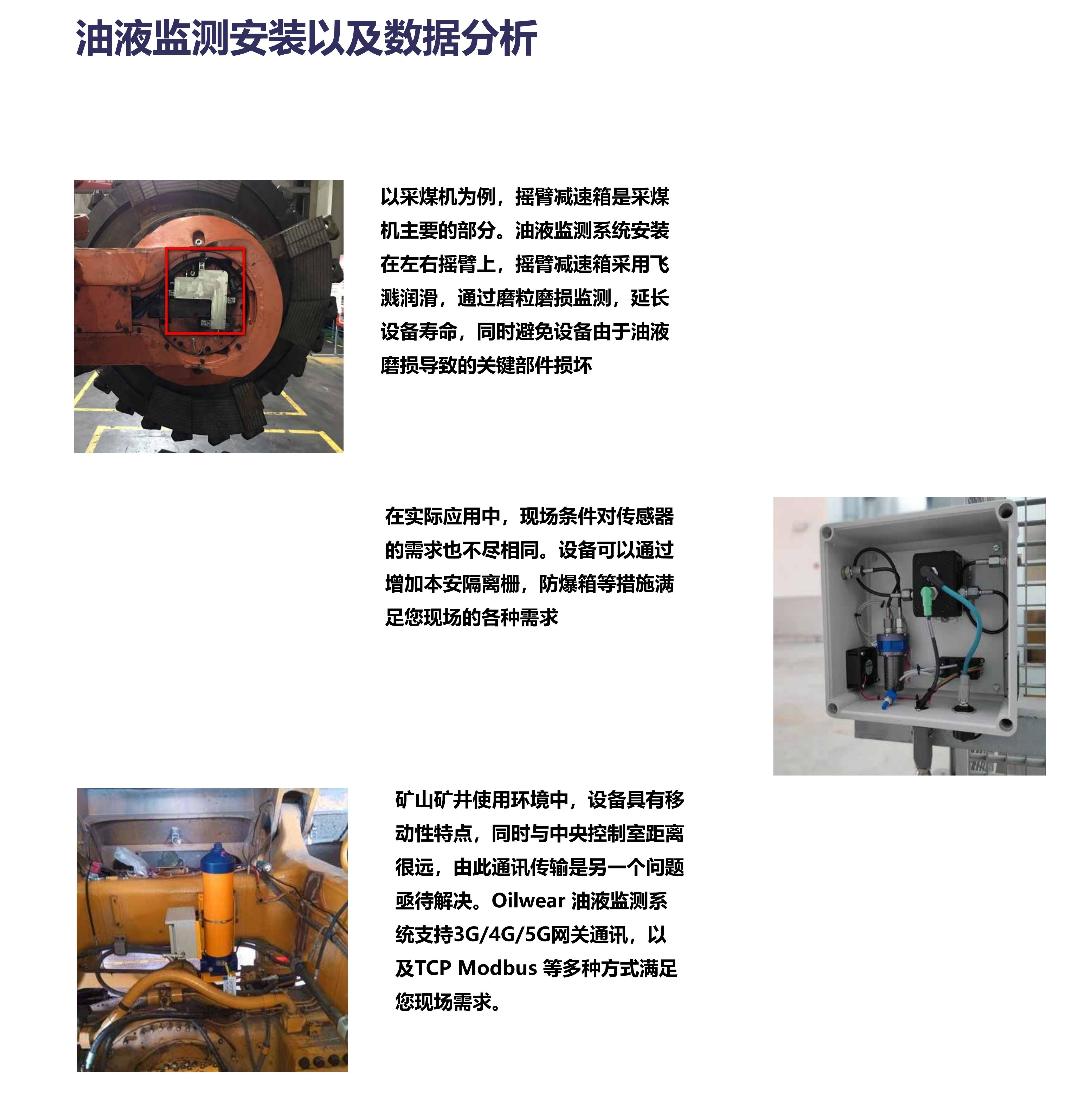 油液监测安装以及数据分析

以采煤机为例，摇臂减速箱是采煤机主要的部分。油液监测系统安装在左右摇臂上，摇臂减速箱采用飞溅润滑，通过磨粒磨损监测，延长设备寿命，同时避免设备由于油液磨损导致的关键部件损坏

在实际应用中，现场条件对传感器的需求也不尽相同。设备可以通过增加本安隔离栅，防爆箱等措施满足您现场的各种需求

矿山矿井使用环境中，设备具有移动性特点，同时与中央控制室距离很远，由此通讯传输是另一个问题亟待解决。Oilwear 油液监测系统支持3G/4G/5G网关通讯，以及TCP Modbus 等多种方式满足您现场需求。